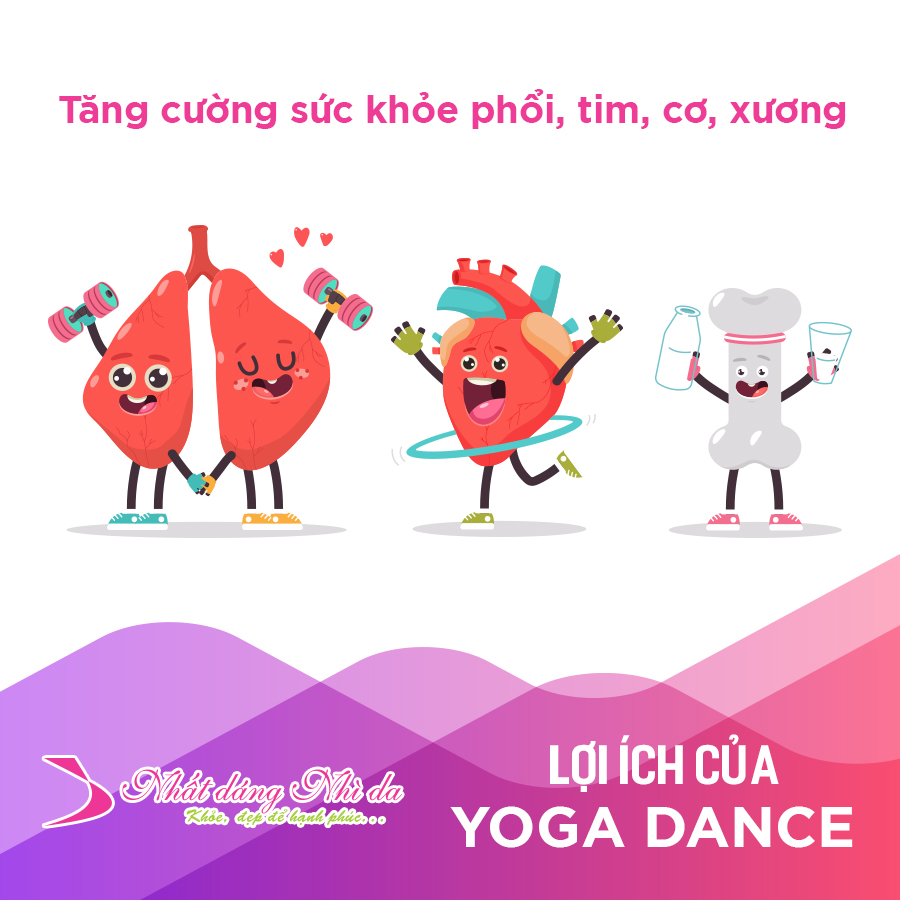 Tăng cường sức khỏe phổi, tim, cơ, xương

Nhất dáng Nhì da
Khỏe, đẹp để hạnh phúc...

LỢI ÍCH CỦA
YOGA DANCE